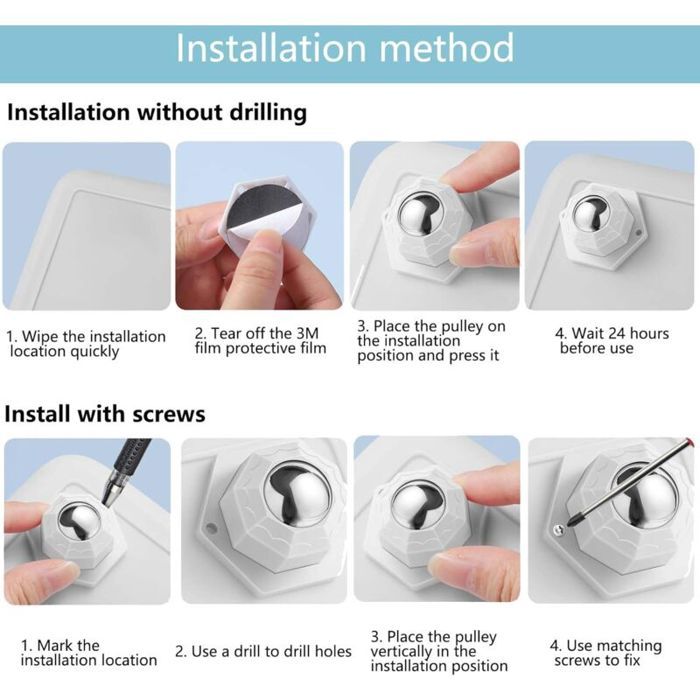 Installation method

Installation without drilling

1. Wipe the installation location quickly

2. Tear off the 3M film protective film

3. Place the pulley on the installation position and press it

4. Wait 24 hours before use

Install with screws

1. Mark the installation location

2. Use a drill to drill holes

3. Place the pulley vertically in the installation position

4. Use matching screws to fix