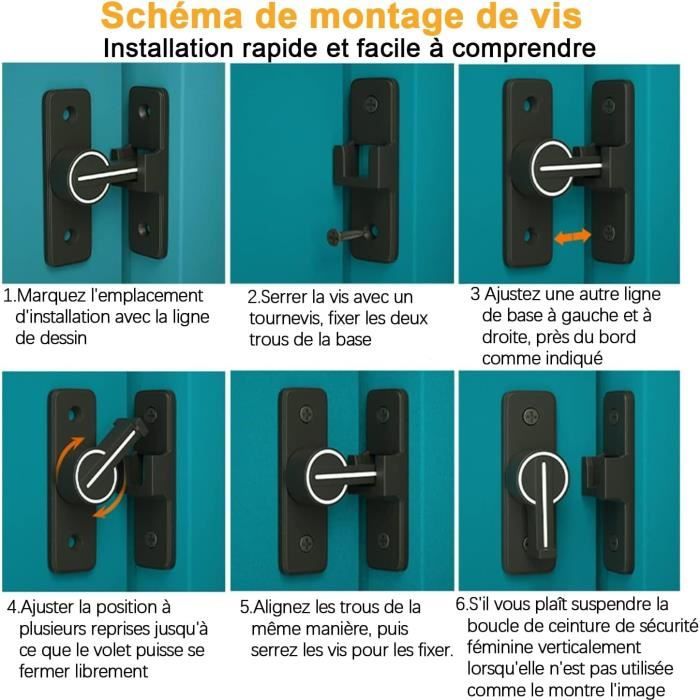 Schéma de montage de vis
Installation rapide et facile à comprendre

1.Marquez l'emplacement d'installation avec la ligne de dessin

2.Serrer la vis avec un tournevis, fixer les deux trous de la base

3 Ajustez une autre ligne de base à gauche et à droite, près du bord comme indiqué

4.Ajuster la position à plusieurs reprises jusqu'à ce que le volet puisse se fermer librement

5.Alignez les trous de la même manière, puis serrez les vis pour les fixer.

6.S'il vous plaît suspendre la boucle de ceinture de sécurité féminine verticalement lorsqu'elle n'est pas utilisée comme le montre l'image