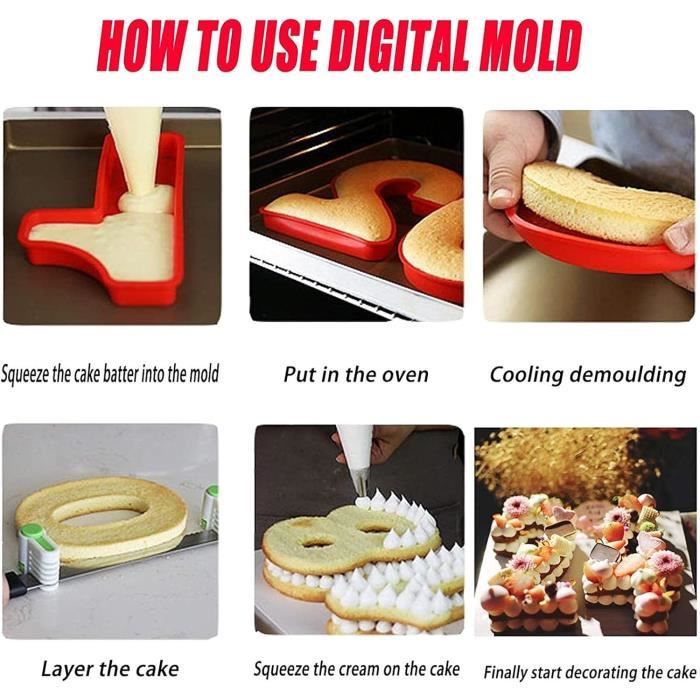 HOW TO USE DIGITAL MOLD

Squeeze the cake batter into the mold

Put in the oven

Cooling demoulding

Layer the cake

Squeeze the cream on the cake

Finally start decorating the cake