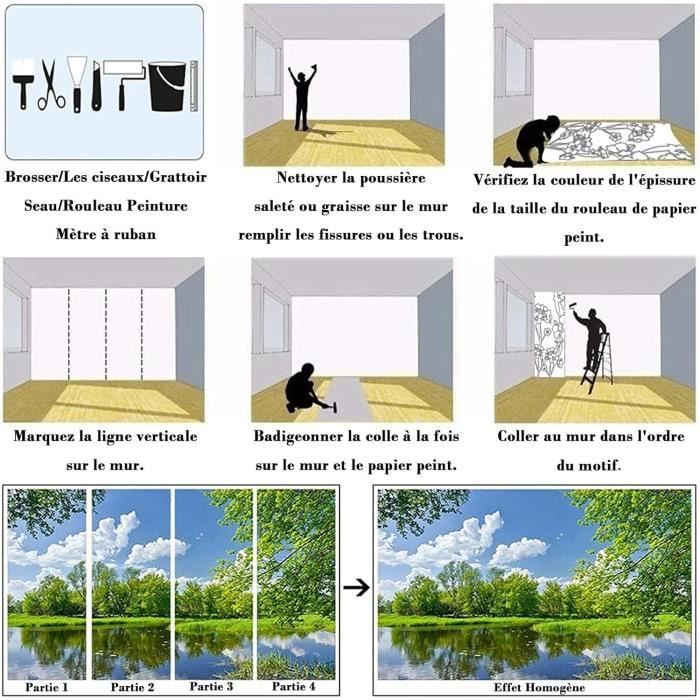 Brosser/Les ciseaux/Grattoir
Seau/Rouleau Peinture
Mètre à ruban

Nettoyer la poussière
saleté ou graisse sur le mur
remplir les fissures ou les trous.

Vérifiez la couleur de l'épissure
de la taille du rouleau de papier
peint.

Marquez la ligne verticale
sur le mur.

Badigeonner la colle à la fois
sur le mur et le papier peint.

Coller au mur dans l'ordre
du motif.

Partie 1
Partie 2
Partie 3
Partie 4

Effet Homogène