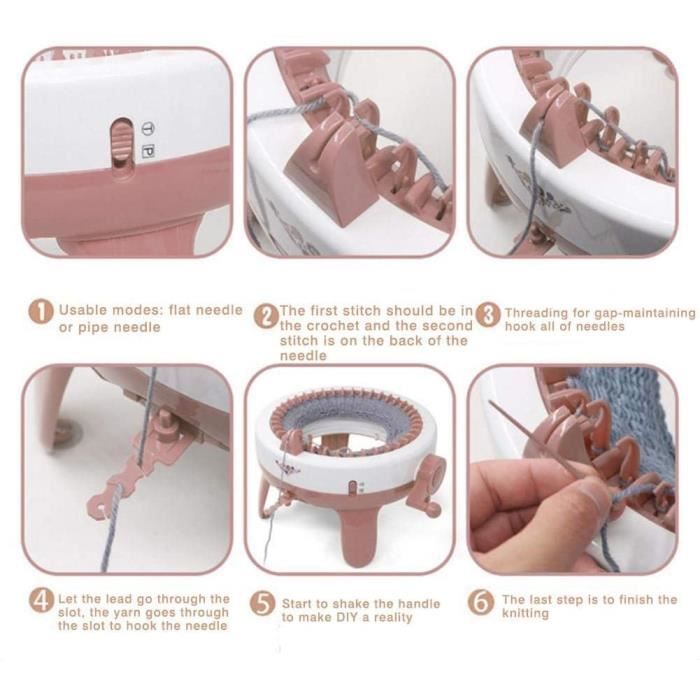 T
P

1 Usable modes: flat needle or pipe needle

2 The first stitch should be in the crochet and the second stitch is on the back of the needle

3 Threading for gap-maintaining hook all of needles

4 Let the lead go through the slot, the yarn goes through the slot to hook the needle

5 Start to shake the handle to make DIY a reality

6 The last step is to finish the knitting