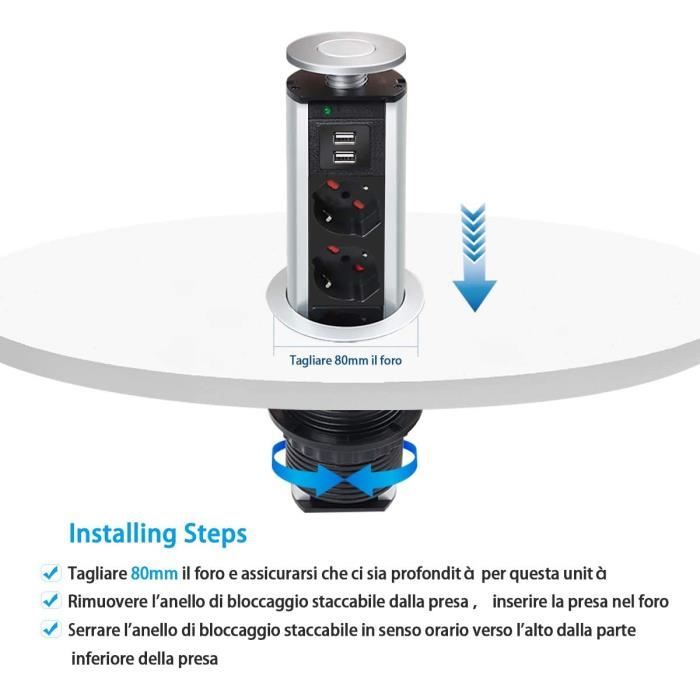 Tagliare 80mm il foro

Installing Steps

Tagliare 80mm il foro e assicurarsi che ci sia profondit à per questa unit à

Rimuovere l'anello di bloccaggio staccabile dalla presa , inserire la presa nel foro

Serrare l'anello di bloccaggio staccabile in senso orario verso l'alto dalla parte inferiore della presa