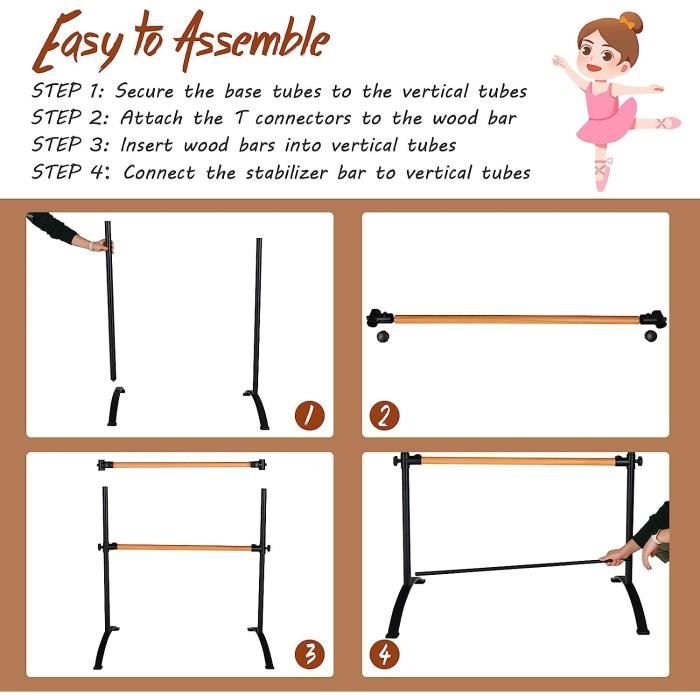 Easy to Assemble

STEP 1: Secure the base tubes to the vertical tubes
STEP 2: Attach the T connectors to the wood bar
STEP 3: Insert wood bars into vertical tubes
STEP 4: Connect the stabilizer bar to vertical tubes

1

2

3

4