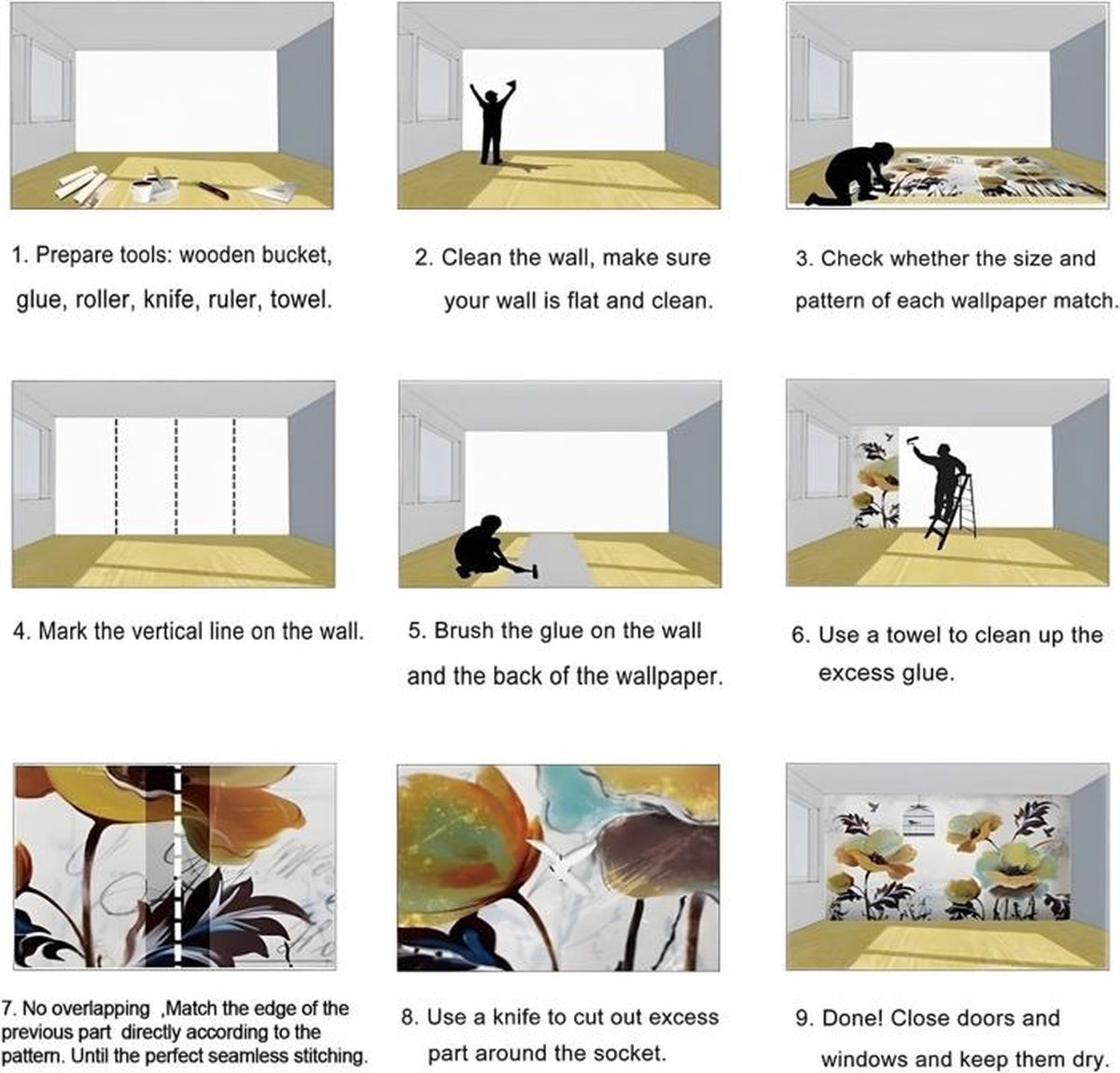 1. Prepare tools: wooden bucket, glue, roller, knife, ruler, towel.

2. Clean the wall, make sure your wall is flat and clean.

3. Check whether the size and pattern of each wallpaper match.

4. Mark the vertical line on the wall.

5. Brush the glue on the wall and the back of the wallpaper.

6. Use a towel to clean up the excess glue.

7. No overlapping ,Match the edge of the previous part directly according to the pattern. Until the perfect seamless stitching.

8. Use a knife to cut out excess part around the socket.

9. Done! Close doors and windows and keep them dry.