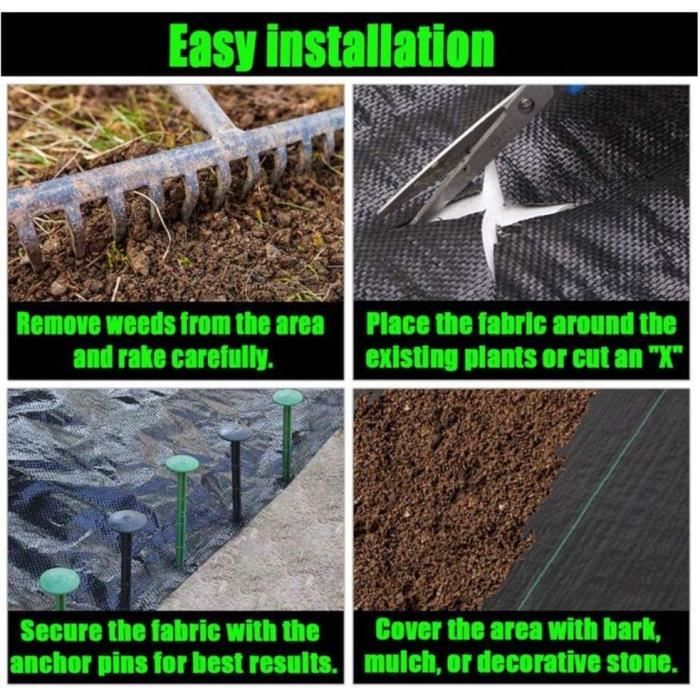 Easy installation

Remove weeds from the area and rake carefully.

Place the fabric around the existing plants or cut an "X"

Secure the fabric with the anchor pins for best results.

Cover the area with bark, mulch, or decorative stone.