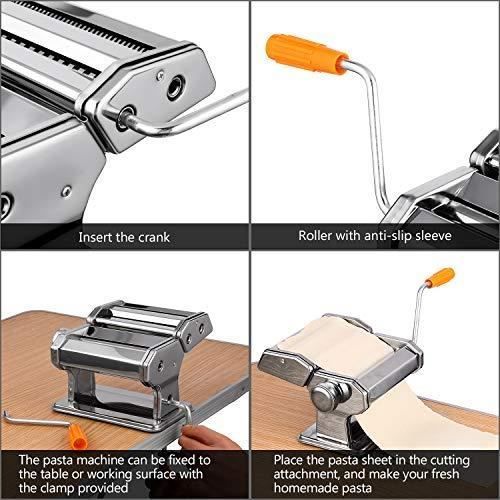 Insert the crank

Roller with anti-slip sleeve

The pasta machine can be fixed to the table or working surface with the clamp provided

Place the pasta sheet in the cutting attachment, and make your fresh homemade pasta