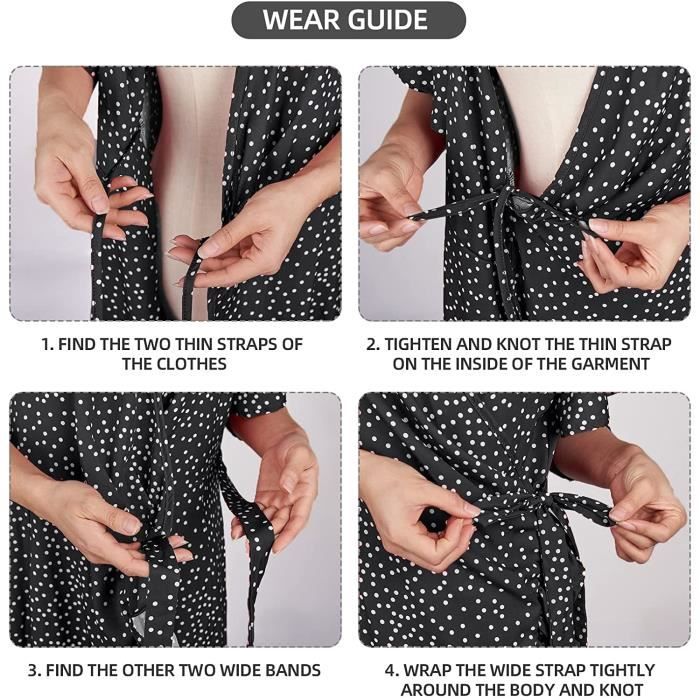 WEAR GUIDE

1. FIND THE TWO THIN STRAPS OF THE CLOTHES

2. TIGHTEN AND KNOT THE THIN STRAP ON THE INSIDE OF THE GARMENT

3. FIND THE OTHER TWO WIDE BANDS

4. WRAP THE WIDE STRAP TIGHTLY AROUND THE BODY AND KNOT