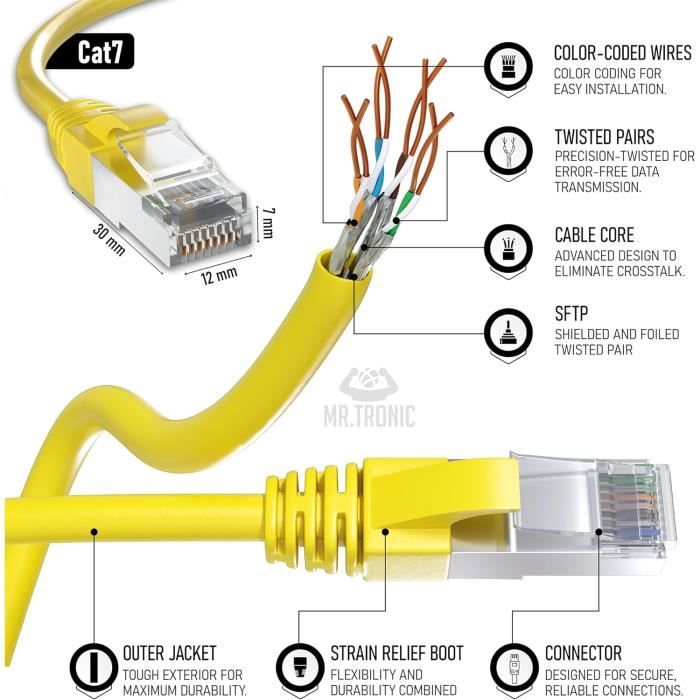 Cat7

30 mm

12 mm

7 mm

COLOR-CODED WIRES
COLOR CODING FOR EASY INSTALLATION.

TWISTED PAIRS
PRECISION-TWISTED FOR ERROR-FREE DATA TRANSMISSION.

CABLE CORE
ADVANCED DESIGN TO ELIMINATE CROSSTALK.

SFTP
SHIELDED AND FOILED TWISTED PAIR

MR.TRONIC

OUTER JACKET
TOUGH EXTERIOR FOR MAXIMUM DURABILITY.

STRAIN RELIEF BOOT
FLEXIBILITY AND DURABILITY COMBINED

CONNECTOR
DESIGNED FOR SECURE, RELIABLE CONNECTIONS.