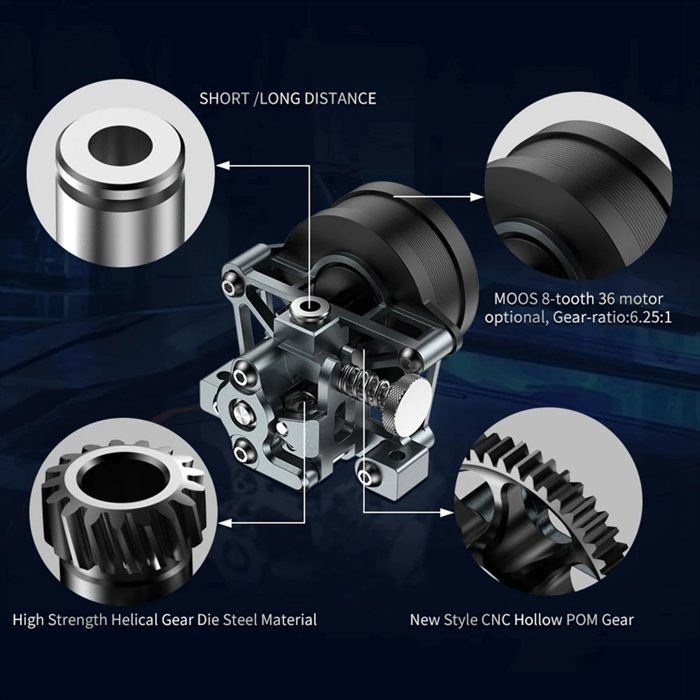 SHORT /LONG DISTANCE

MOOS 8-tooth 36 motor optional, Gear-ratio:6.25:1

High Strength Helical Gear Die Steel Material

New Style CNC Hollow POM Gear