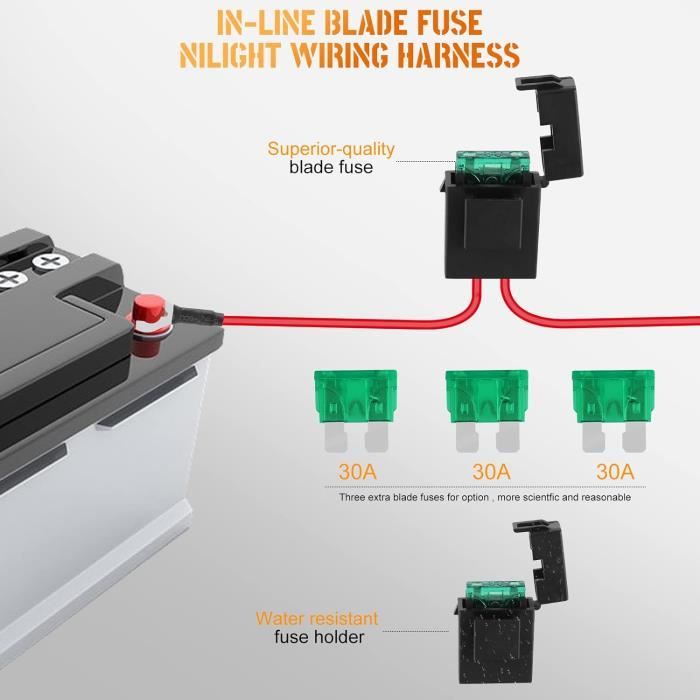 IN-LINE BLADE FUSE
NILIGHT WIRING HARNESS

Superior-quality
blade fuse

30A 30A 30A

Three extra blade fuses for option , more scientfic and reasonable

Water resistant
fuse holder