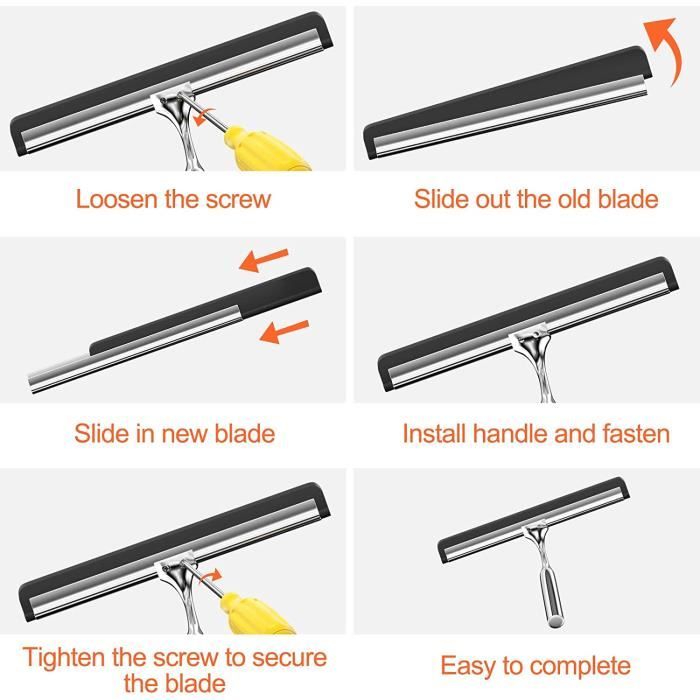 Loosen the screw

Slide out the old blade

Slide in new blade

Install handle and fasten

Tighten the screw to secure the blade

Easy to complete