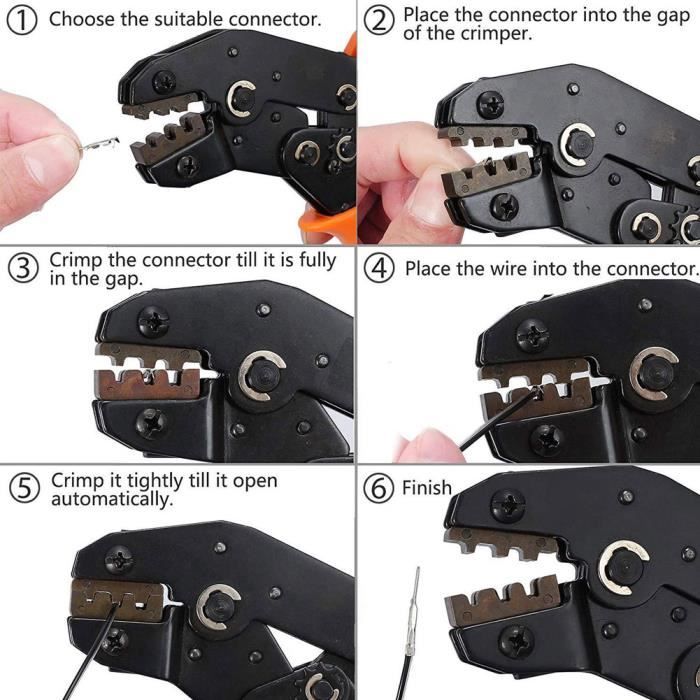 ① Choose the suitable connector.

② Place the connector into the gap of the crimper.

③ Crimp the connector till it is fully in the gap.

④ Place the wire into the connector.

⑤ Crimp it tightly till it open automatically.

⑥ Finish