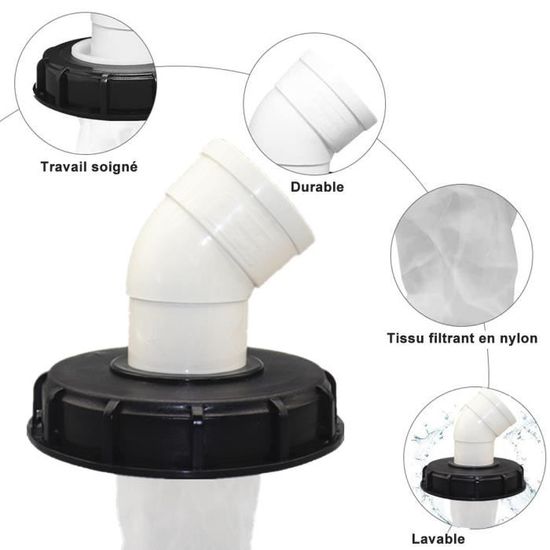 Travail soigné

Durable

Tissu filtrant en nylon

Lavable