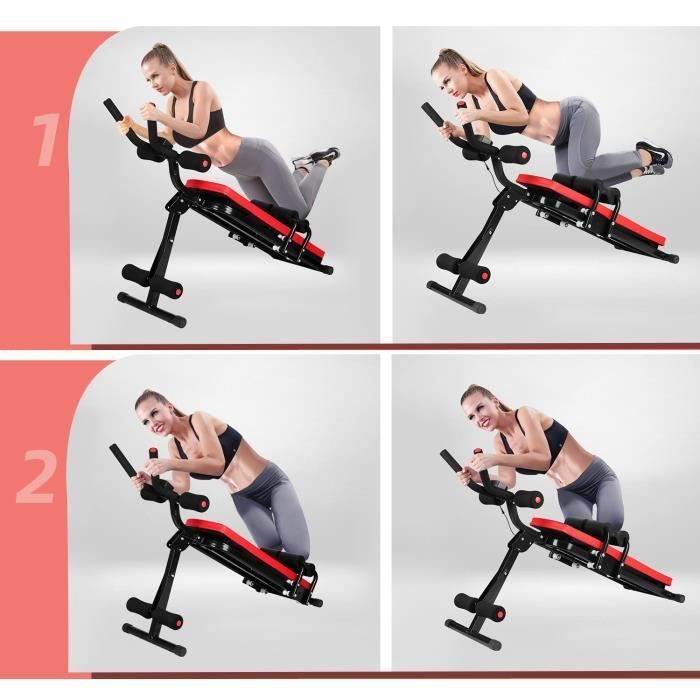 1

2