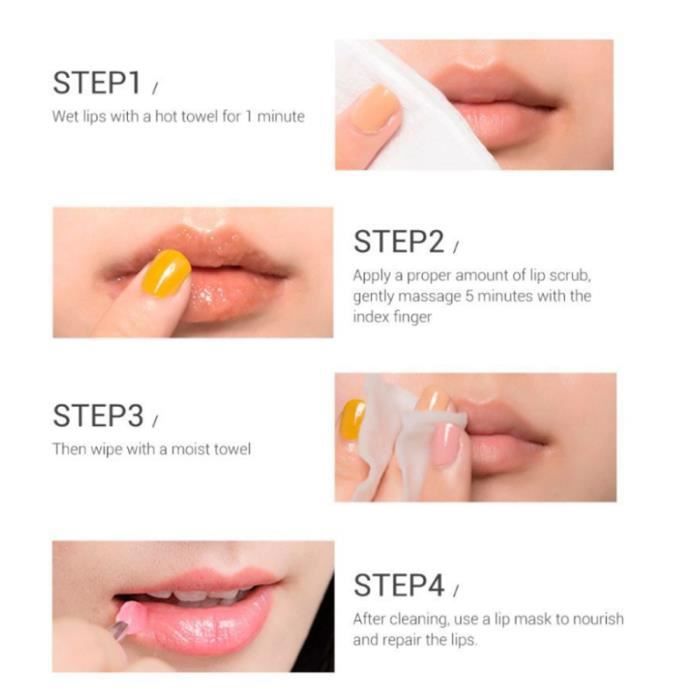 STEP1 /

Wet lips with a hot towel for 1 minute

STEP2 /

Apply a proper amount of lip scrub, gently massage 5 minutes with the index finger

STEP3 /

Then wipe with a moist towel

STEP4 /

After cleaning, use a lip mask to nourish and repair the lips.