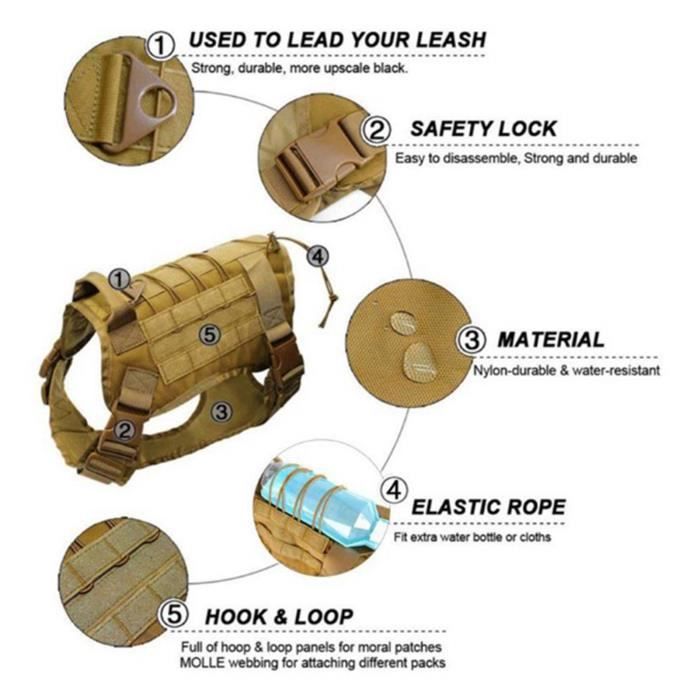 ① USED TO LEAD YOUR LEASH
Strong, durable, more upscale black.

② SAFETY LOCK
Easy to disassemble, Strong and durable

④

①

⑤

③

②

③ MATERIAL
Nylon-durable & water-resistant

④ ELASTIC ROPE
Fit extra water bottle or cloths

⑤ HOOK & LOOP
Full of hoop & loop panels for moral patches
MOLLE webbing for attaching different packs