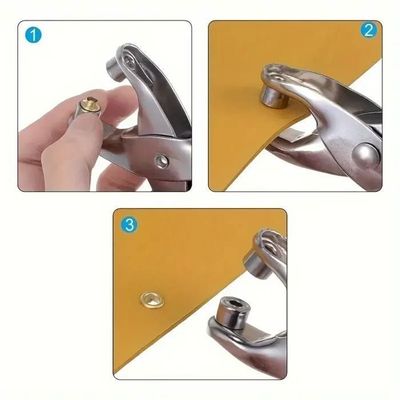 1

2

3