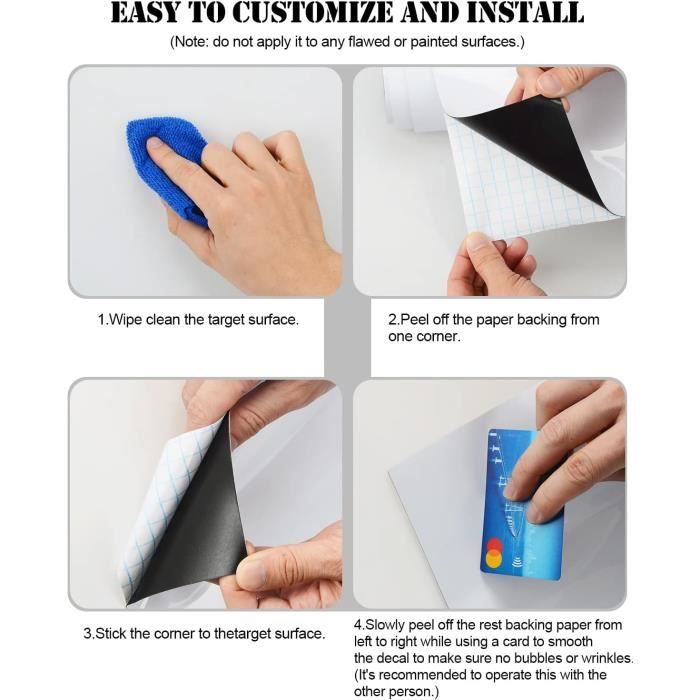 EASY TO CUSTOMIZE AND INSTALL
(Note: do not apply it to any flawed or painted surfaces.)

1.Wipe clean the target surface.

2.Peel off the paper backing from one corner.

3.Stick the corner to thetarget surface.

4.Slowly peel off the rest backing paper from left to right while using a card to smooth the decal to make sure no bubbles or wrinkles. (It's recommended to operate this with the other person.)