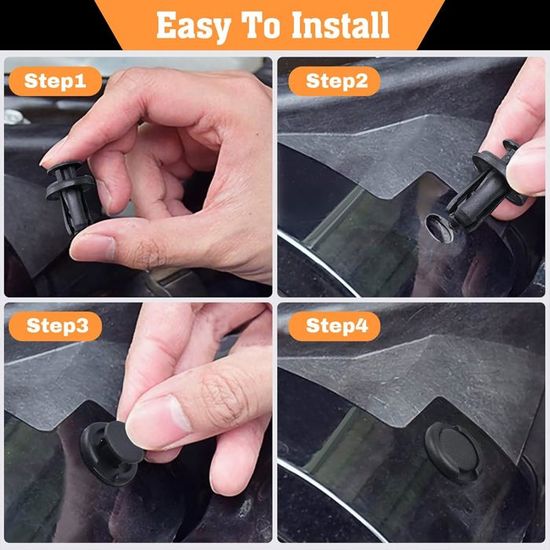 Easy To Install

Step1

Step2

Step3

Step4