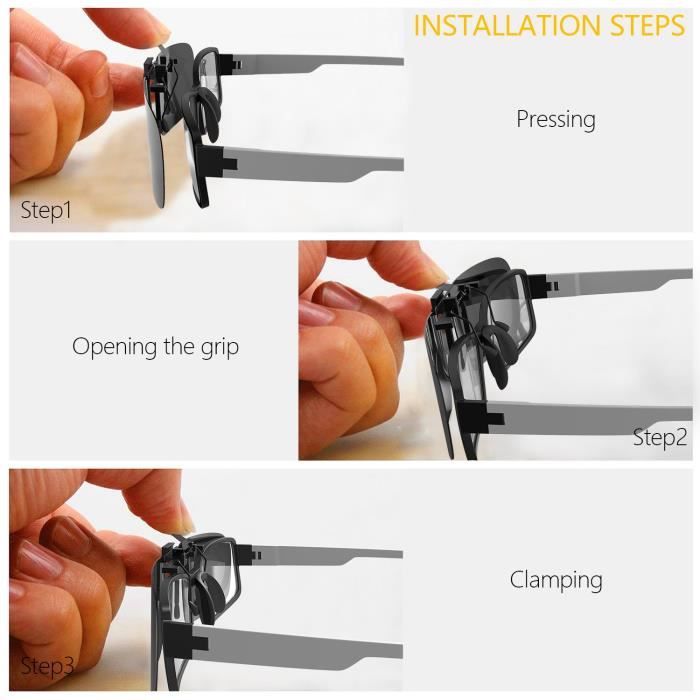 INSTALLATION STEPS

Pressing

Step1

Opening the grip

Step2

Clamping

Step3