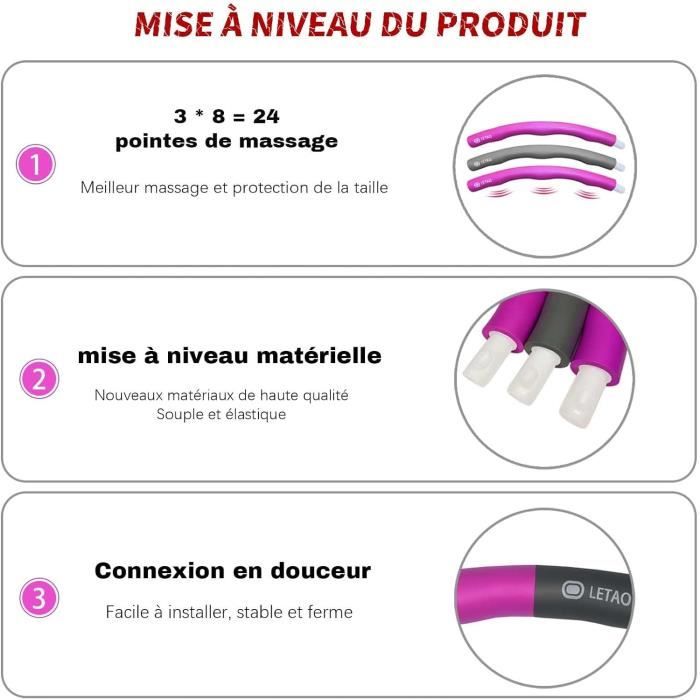 MISE À NIVEAU DU PRODUIT

1

3 * 8 = 24
pointes de massage

Meilleur massage et protection de la taille

LETAO

LETAO

LETAO

2

mise à niveau matérielle

Nouveaux matériaux de haute qualité
Souple et élastique

3

Connexion en douceur

Facile à installer, stable et ferme

LETAO