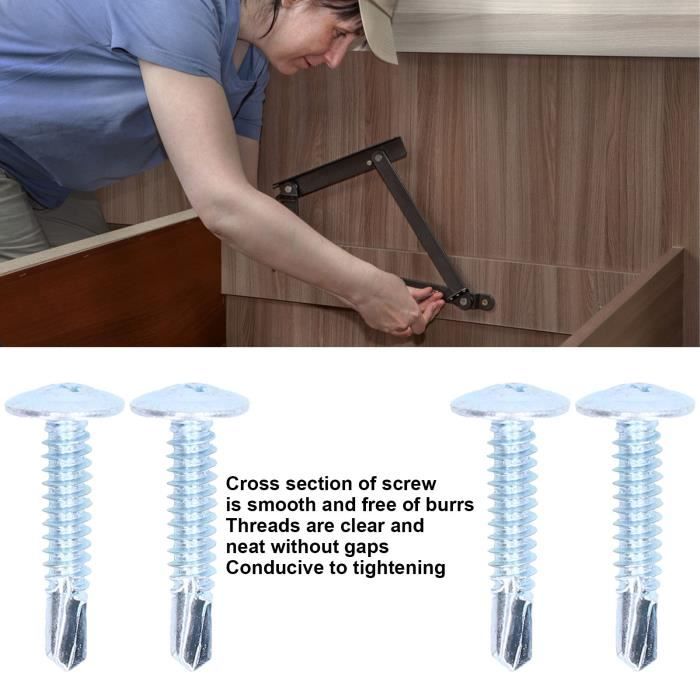 Cross section of screw is smooth and free of burrs
Threads are clear and neat without gaps
Conducive to tightening