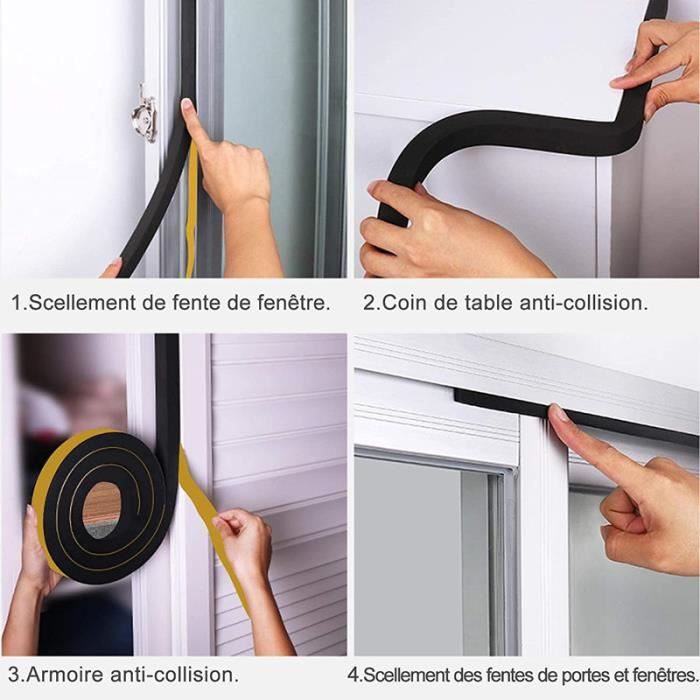 1.Scellement de fente de fenêtre.

2.Coin de table anti-collision.

3.Armoire anti-collision.

4.Scellement des fentes de portes et fenêtres.