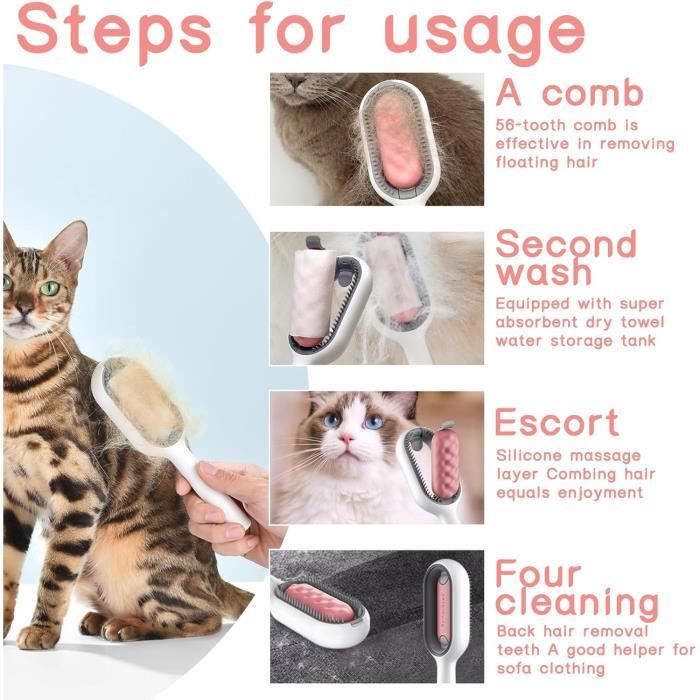 Steps for usage

A comb
56-tooth comb is effective in removing floating hair

Second wash
Equipped with super absorbent dry towel water storage tank

Escort
Silicone massage layer Combing hair equals enjoyment

Four cleaning
Back hair removal teeth A good helper for sofa clothing