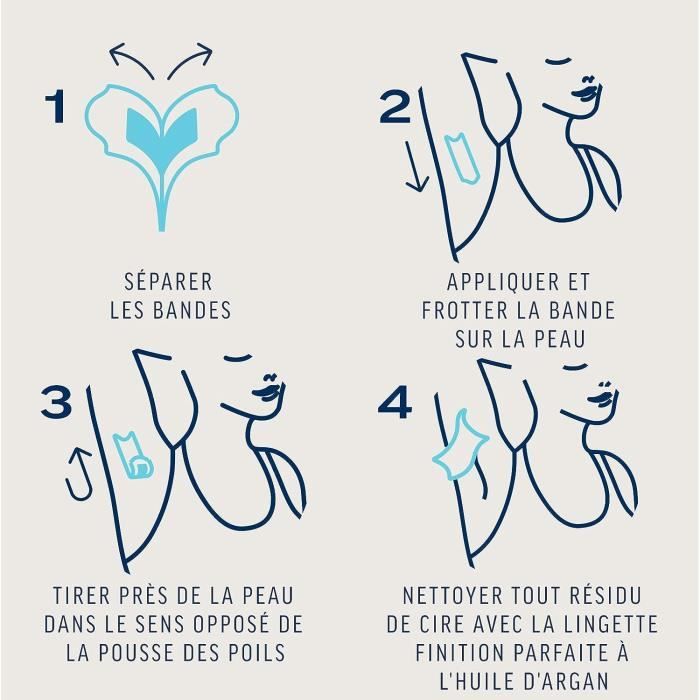 1

SÉPARER LES BANDES

2

APPLIQUER ET FROTTER LA BANDE SUR LA PEAU

3

TIRER PRÈS DE LA PEAU DANS LE SENS OPPOSÉ DE LA POUSSE DES POILS

4

NETTOYER TOUT RÉSIDU DE CIRE AVEC LA LINGETTE FINITION PARFAITE À L'HUILE D'ARGAN