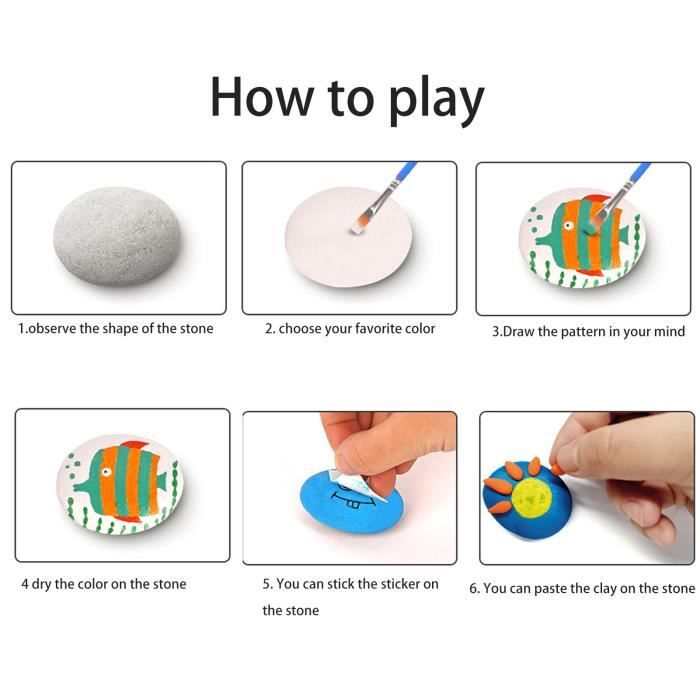 How to play

1.observe the shape of the stone

2. choose your favorite color

3.Draw the pattern in your mind

4 dry the color on the stone

5. You can stick the sticker on the stone

6. You can paste the clay on the stone