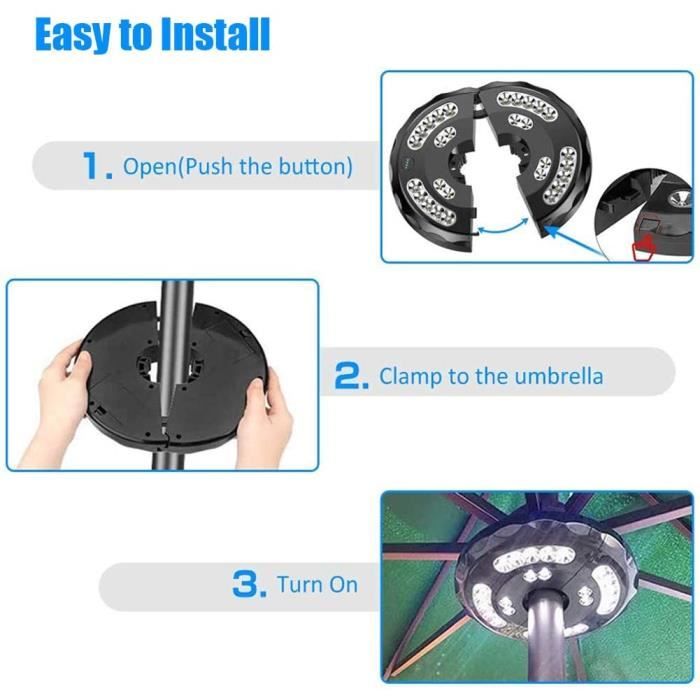 Easy to Install

1. Open(Push the button)

2. Clamp to the umbrella

3. Turn On