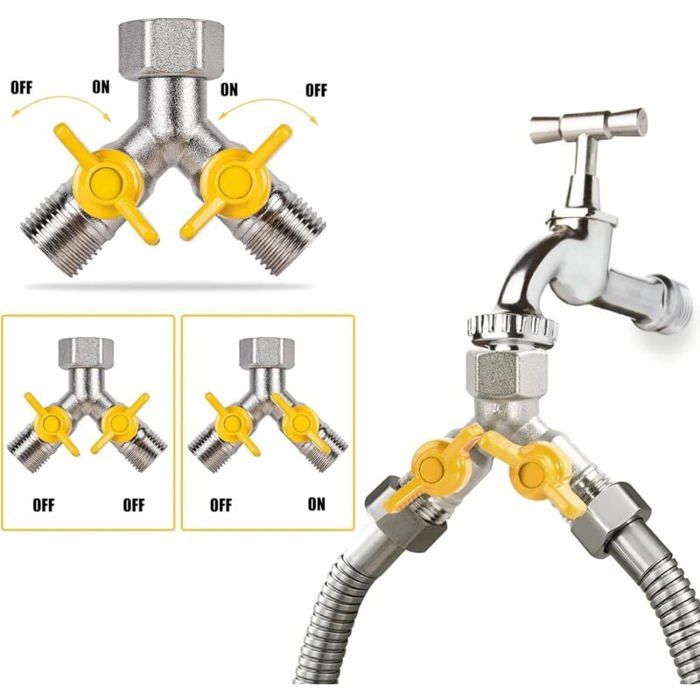 OFF ON ON OFF

OFF OFF

OFF ON