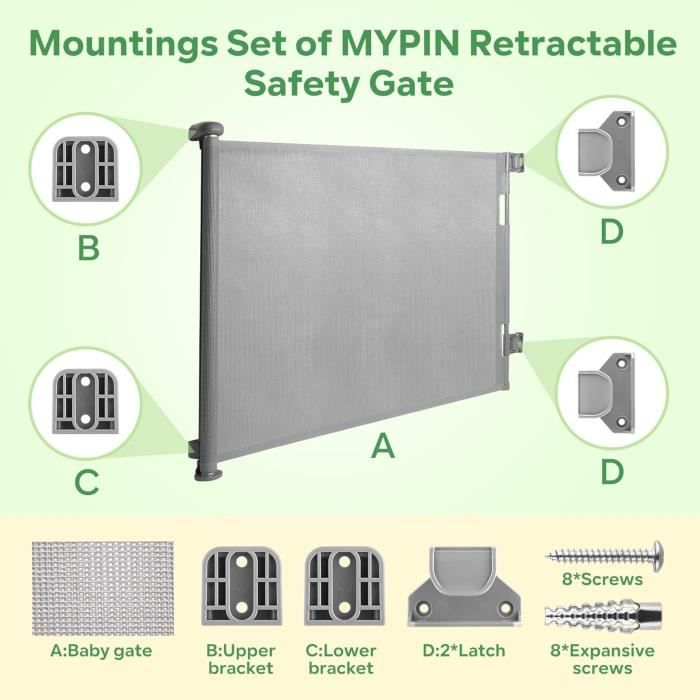 Mountings Set of MYPIN Retractable Safety Gate

B

D

C

A

D

A:Baby gate

B:Upper bracket

C:Lower bracket

D:2*Latch

8*Screws

8*Expansive screws