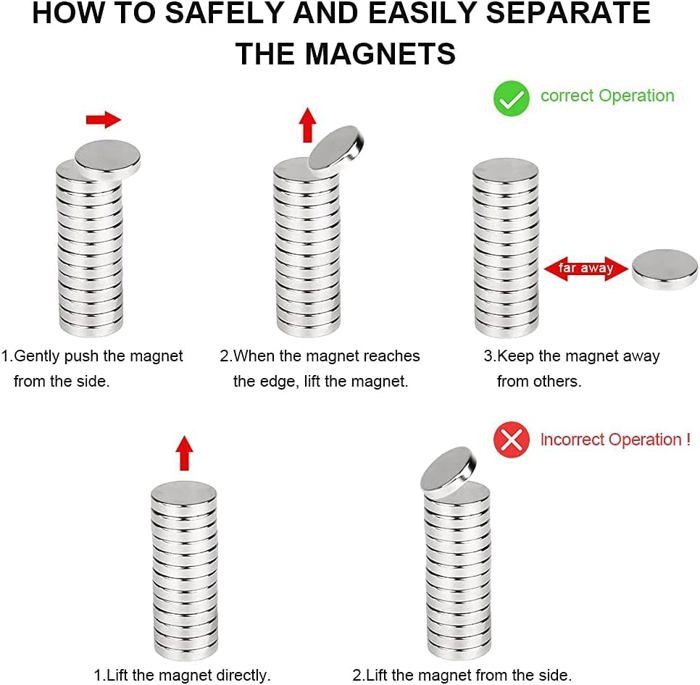 HOW TO SAFELY AND EASILY SEPARATE THE MAGNETS

correct Operation

far away

1.Gently push the magnet from the side.

2.When the magnet reaches the edge, lift the magnet.

3.Keep the magnet away from others.

Incorrect Operation !

1.Lift the magnet directly.

2.Lift the magnet from the side.