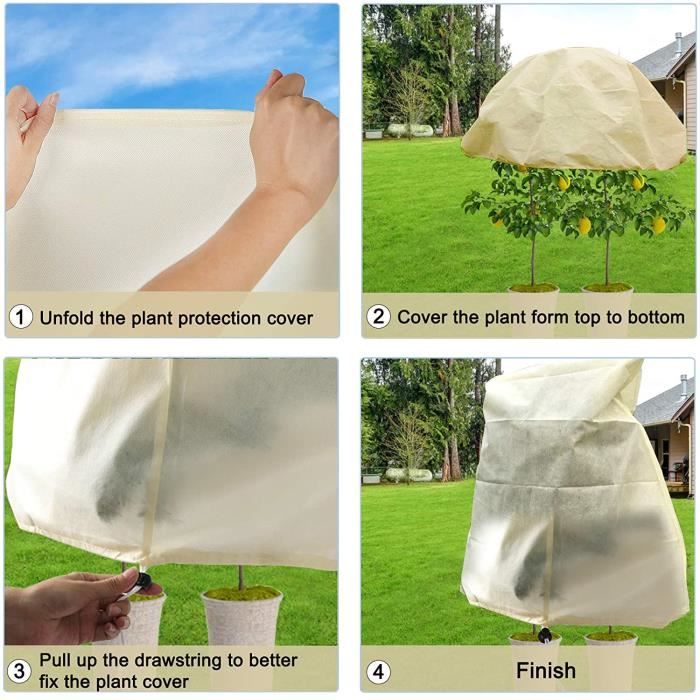 1 Unfold the plant protection cover

2 Cover the plant form top to bottom

3 Pull up the drawstring to better fix the plant cover

4 Finish