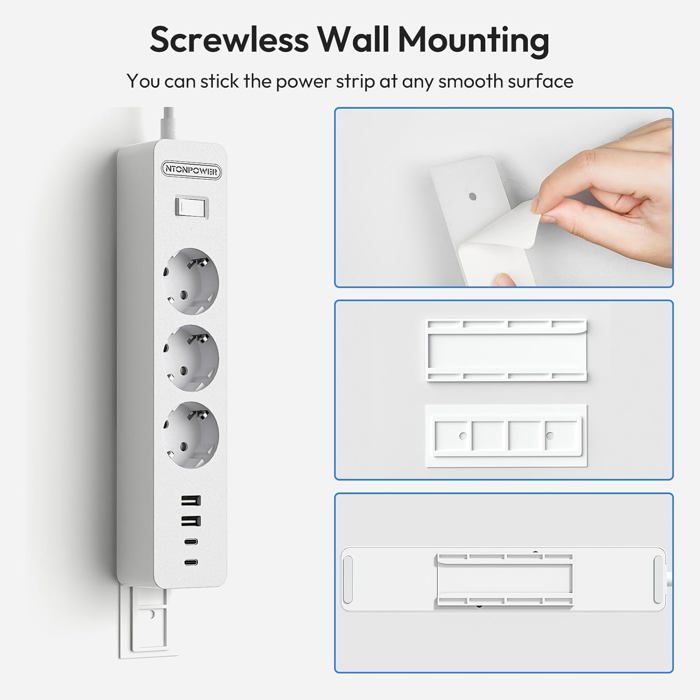 Screwless Wall Mounting

You can stick the power strip at any smooth surface

NTONPOWER