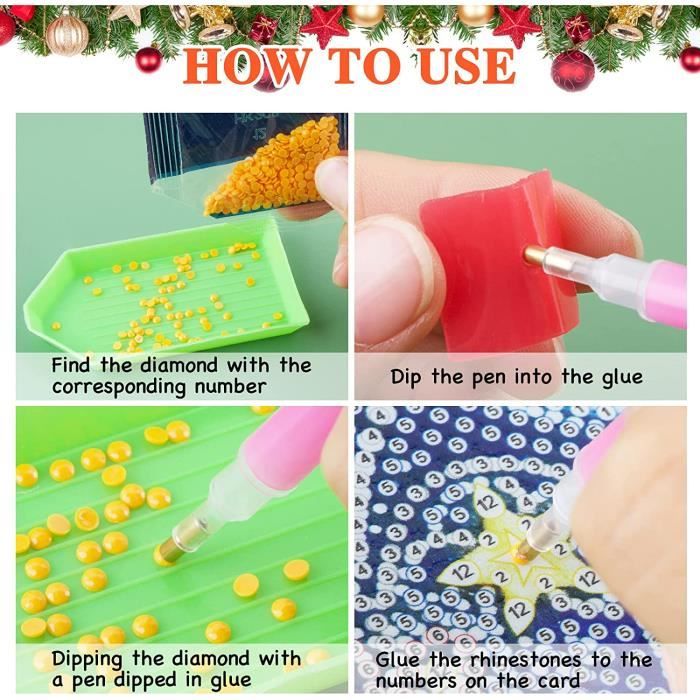 HOW TO USE

Find the diamond with the corresponding number

Dip the pen into the glue

Dipping the diamond with a pen dipped in glue

Glue the rhinestones to the numbers on the card