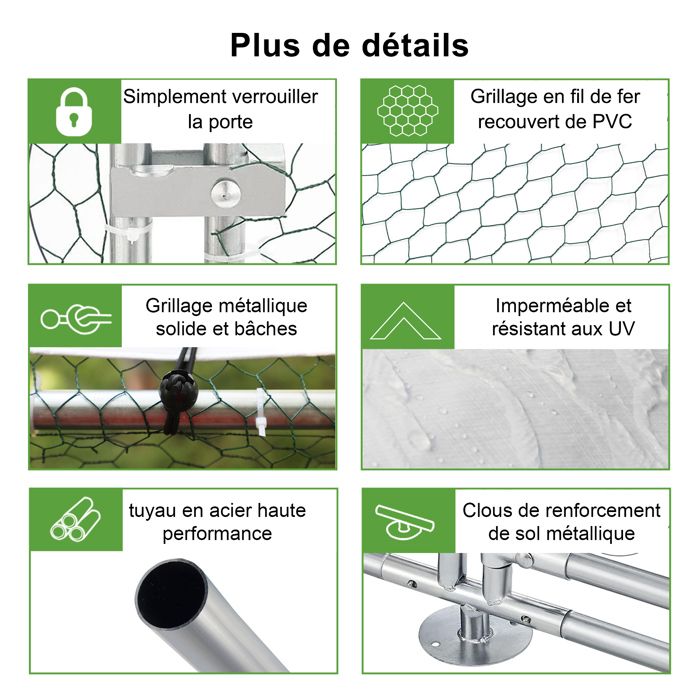 Plus de détails

Simplement verrouiller la porte

Grillage en fil de fer recouvert de PVC

Grillage métallique solide et bâches

Imperméable et résistant aux UV

tuyau en acier haute performance

Clous de renforcement de sol métallique