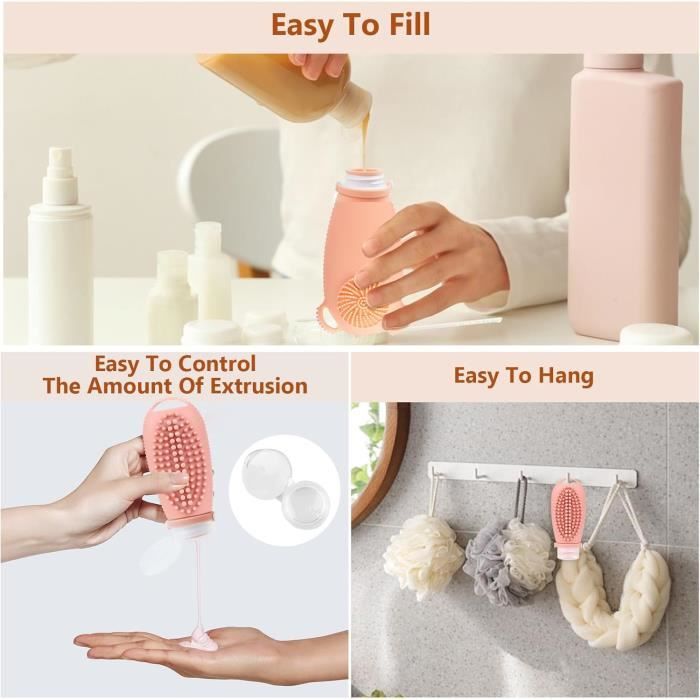 Easy To Fill

Easy To Control The Amount Of Extrusion

Easy To Hang