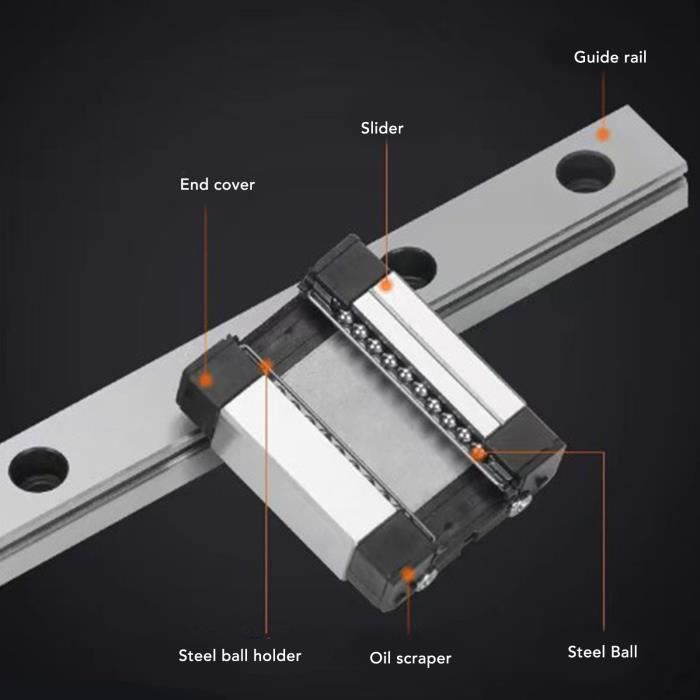 Guide rail

Slider

End cover

Steel ball holder

Oil scraper

Steel Ball