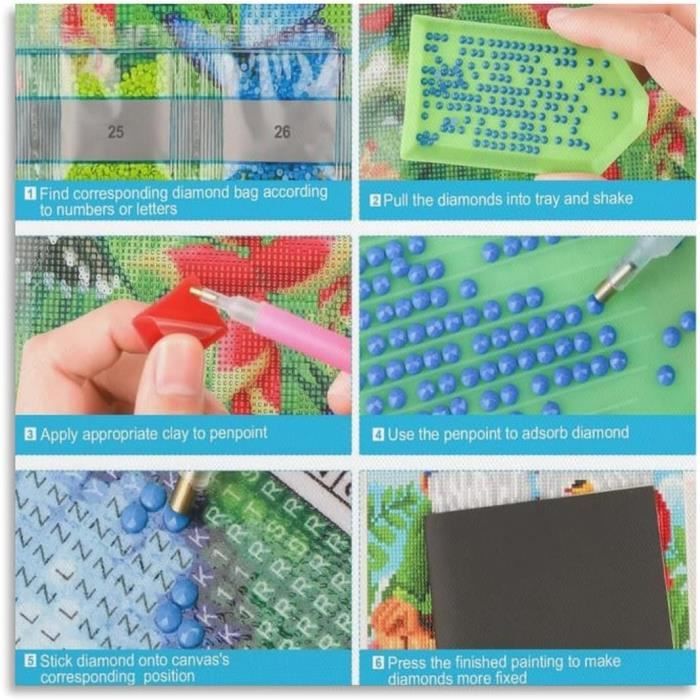 25

26

1 Find corresponding diamond bag according to numbers or letters

2 Pull the diamonds into tray and shake

3 Apply appropriate clay to penpoint

4 Use the penpoint to adsorb diamond

5 Stick diamond onto canvas's corresponding position

6 Press the finished painting to make diamonds more fixed