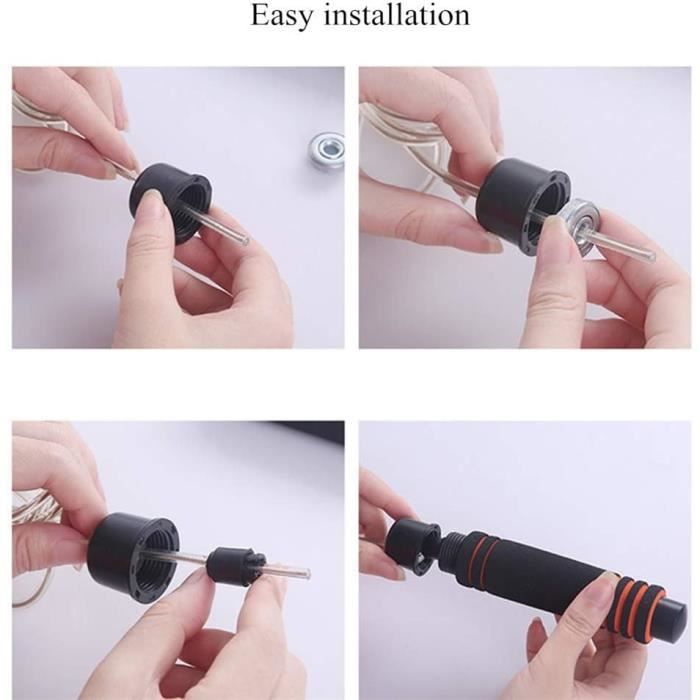 Easy installation