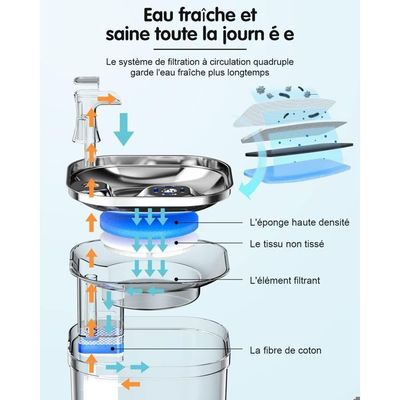 Eau fraîche et saine toute la journ é e

Le système de filtration à circulation quadruple garde l'eau fraîche plus longtemps

L'éponge haute densité

Le tissu non tissé

L'élément filtrant

La fibre de coton