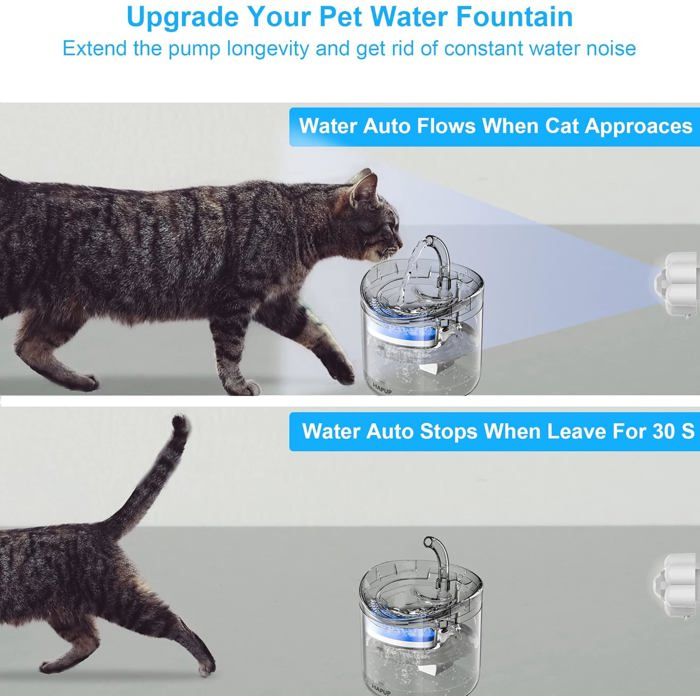 Upgrade Your Pet Water Fountain
Extend the pump longevity and get rid of constant water noise

Water Auto Flows When Cat Approaces

HAPUP

Water Auto Stops When Leave For 30 S

HAPUP