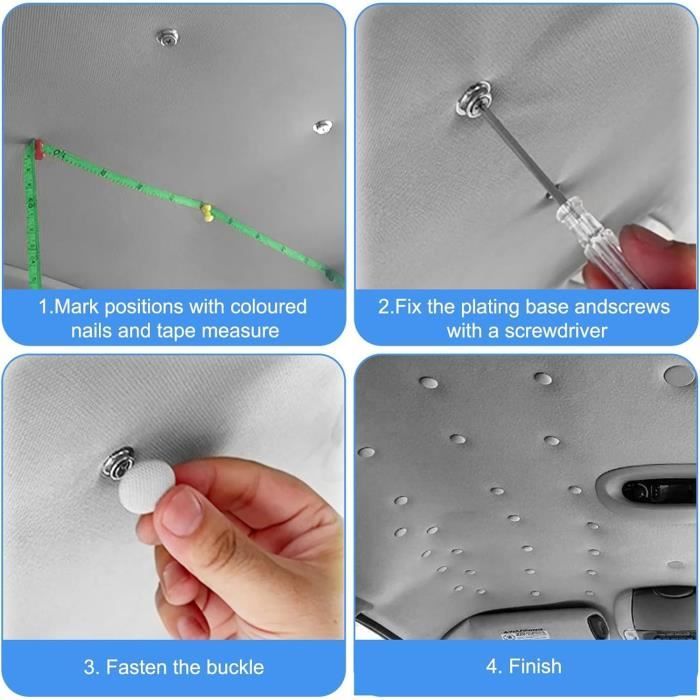 1.Mark positions with coloured nails and tape measure

2.Fix the plating base andscrews with a screwdriver

3. Fasten the buckle

4. Finish