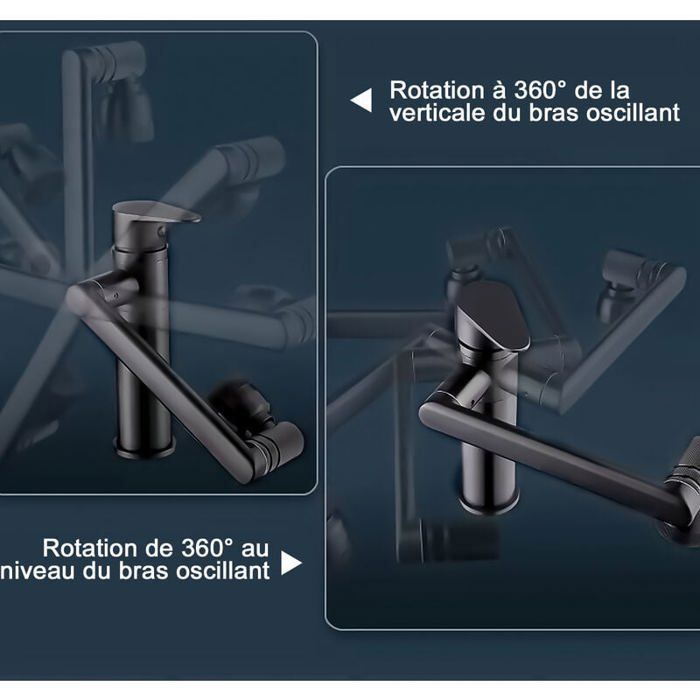 Rotation à 360° de la verticale du bras oscillant

Rotation de 360° au niveau du bras oscillant