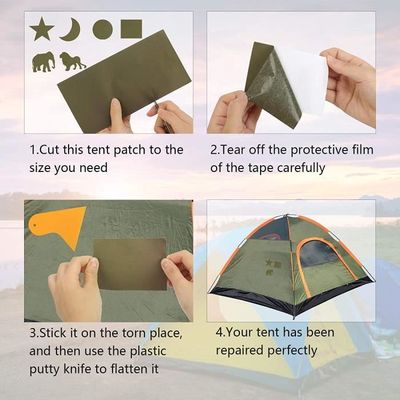 1.Cut this tent patch to the size you need

2.Tear off the protective film of the tape carefully

3.Stick it on the torn place, and then use the plastic putty knife to flatten it

4.Your tent has been repaired perfectly