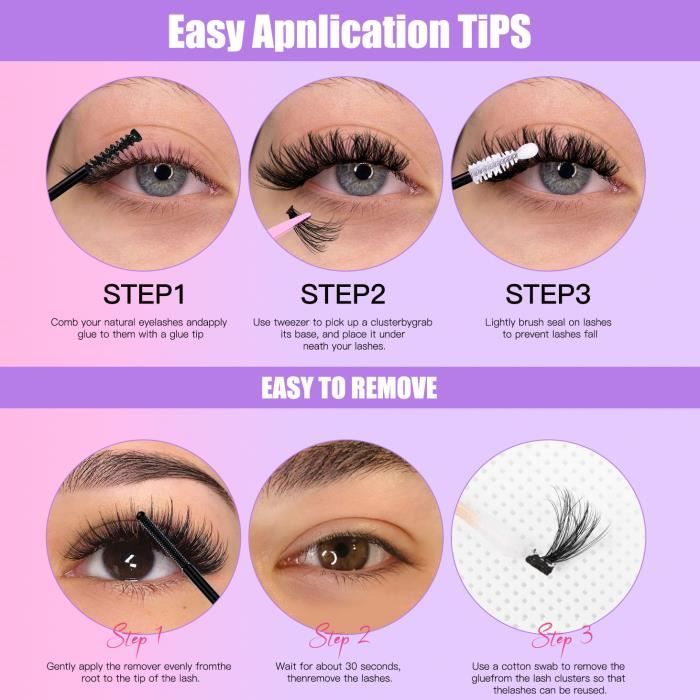 Easy Apnlication TiPS

STEP1

Comb your natural eyelashes andapply glue to them with a glue tip

STEP2

Use tweezer to pick up a clusterbygrab its base, and place it under neath your lashes.

STEP3

Lightly brush seal on lashes to prevent lashes fall

EASY TO REMOVE

Step 1

Gently apply the remover evenly fromthe root to the tip of the lash.

Step 2

Wait for about 30 seconds, thenremove the lashes.

Step 3

Use a cotton swab to remove the gluefrom the lash clusters so that thelashes can be reused.