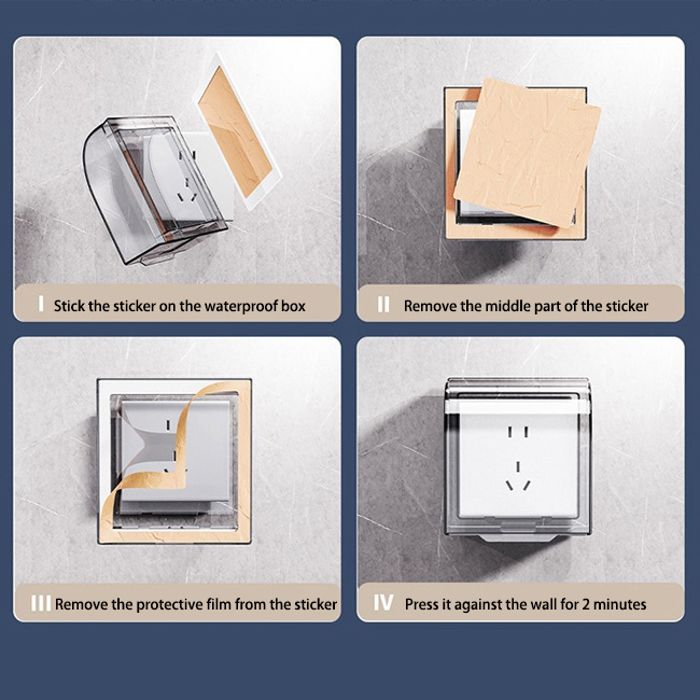 I Stick the sticker on the waterproof box

II Remove the middle part of the sticker

III Remove the protective film from the sticker

IV Press it against the wall for 2 minutes