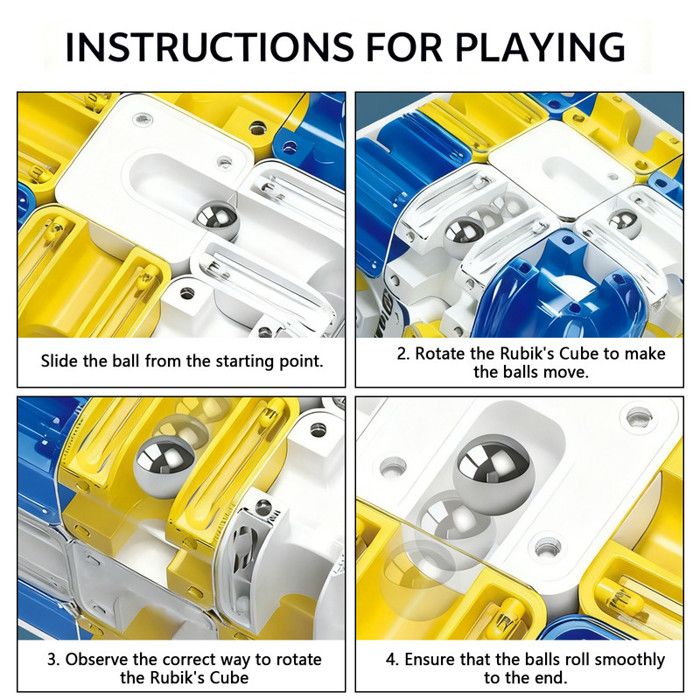 INSTRUCTIONS FOR PLAYING

Slide the ball from the starting point.

2. Rotate the Rubik's Cube to make the balls move.

3. Observe the correct way to rotate the Rubik's Cube

4. Ensure that the balls roll smoothly to the end.